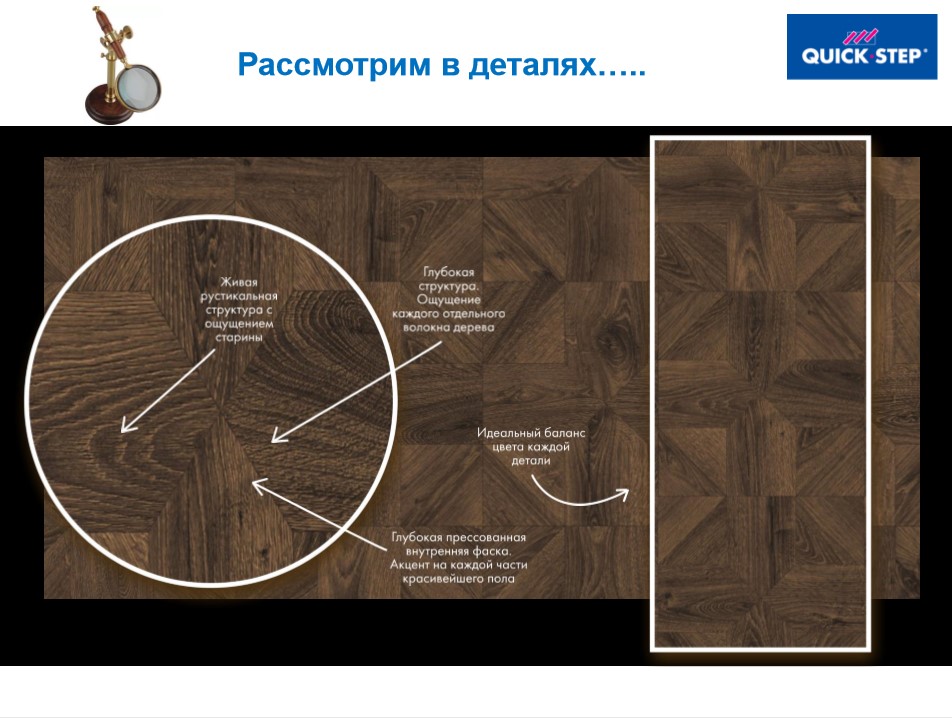 Рассмотрим в деталях…..

QUICK·STEP®

Живая рустикальная структура с ощущением старины

Глубокая структура. Ощущение каждого отдельного волокна дерева

Идеальный баланс цвета каждой детали

Глубокая прессованная внутренняя фаска. Акцент на каждой части красивейшего пола